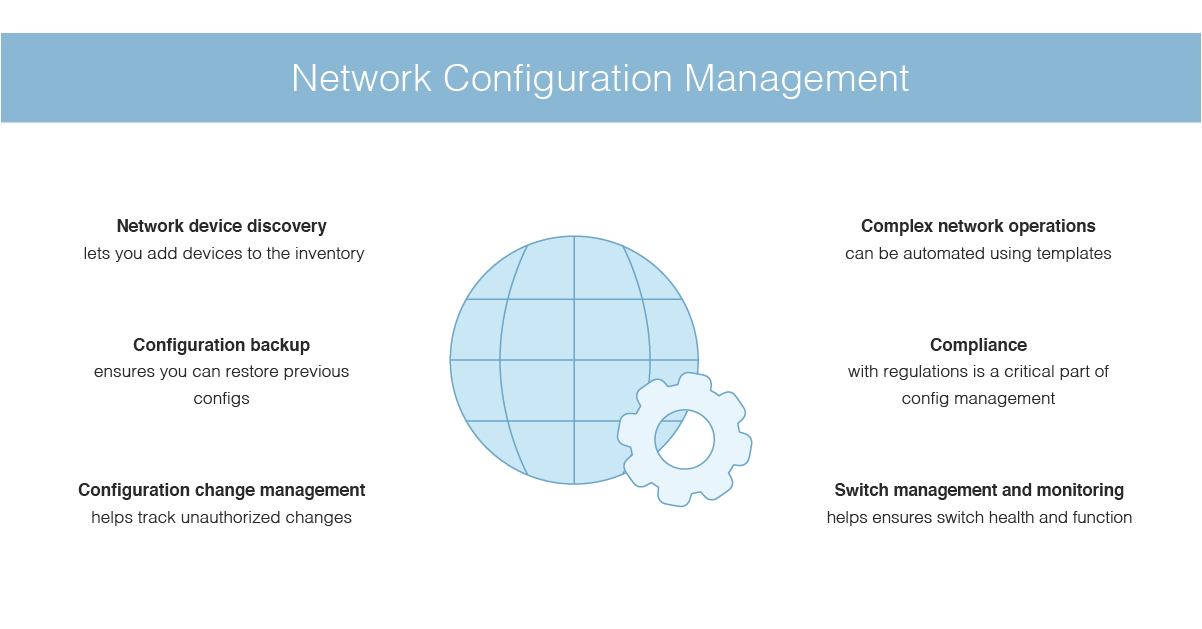 Network Configuration Management

Network device discovery
lets you add devices to the inventory

Configuration backup
ensures you can restore previous configs

Configuration change management
helps track unauthorized changes

Complex network operations
can be automated using templates

Compliance
with regulations is a critical part of config management

Switch management and monitoring
helps ensures switch health and function