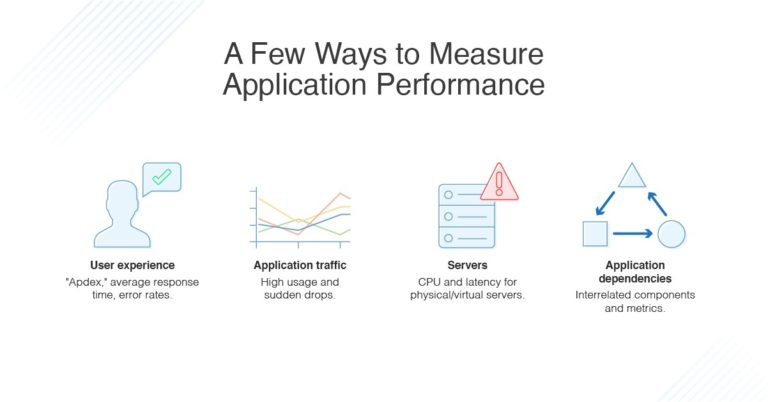 A Few Ways to Measure Application Performance

User experience
"Apdex," average response time, error rates.

Application traffic
High usage and sudden drops.

Servers
CPU and latency for physical/virtual servers.

Application dependencies
Interrelated components and metrics.